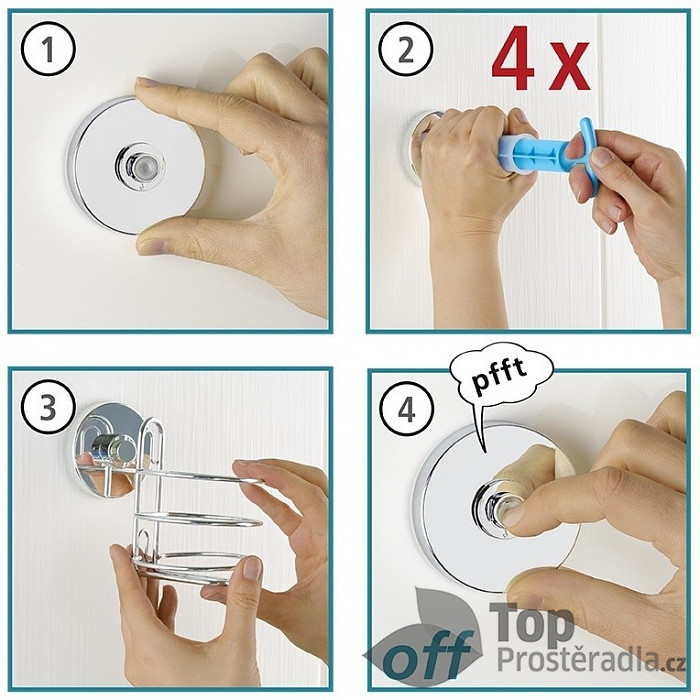 1

2

4 x

3

4

pfft

off Top Prostěradla.cz